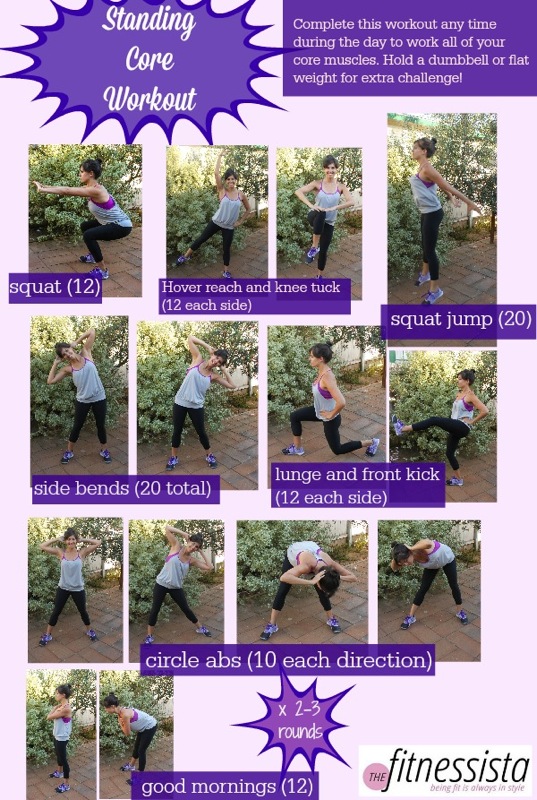 Standing Core Workout

Complete this workout any time during the day to work all of your core muscles. Hold a dumbbell or flat weight for extra challenge!

squat (12)

Hover reach and knee tuck (12 each side)

squat jump (20)

side bends (20 total)

lunge and front kick (12 each side)

circle abs (10 each direction)

x 2-3 rounds

good mornings (12)

THE fitnessista
being fit is always in style