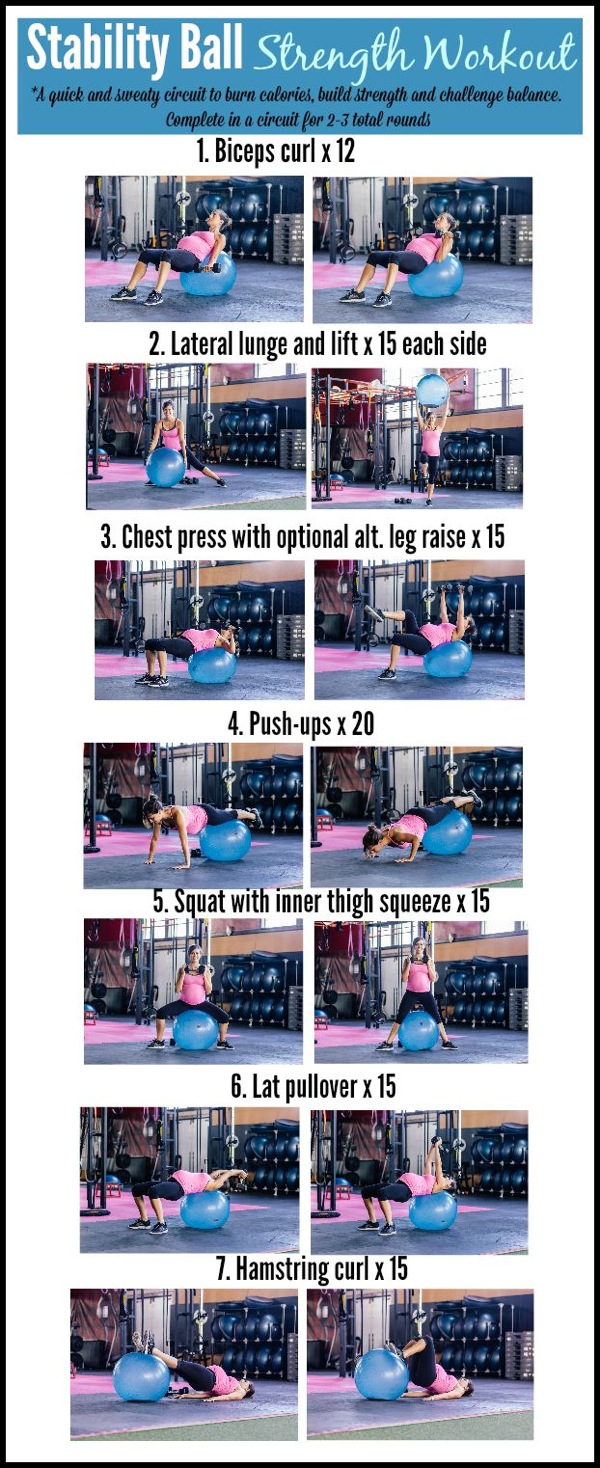 Stability Ball Strength Workout

*A quick and sweaty circuit to burn calories, build strength and challenge balance. Complete in a circuit for 2-3 total rounds

1. Biceps curl x 12

2. Lateral lunge and lift x 15 each side

3. Chest press with optional alt. leg raise x 15

4. Push-ups x 20

5. Squat with inner thigh squeeze x 15

6. Lat pullover x 15

7. Hamstring curl x 15