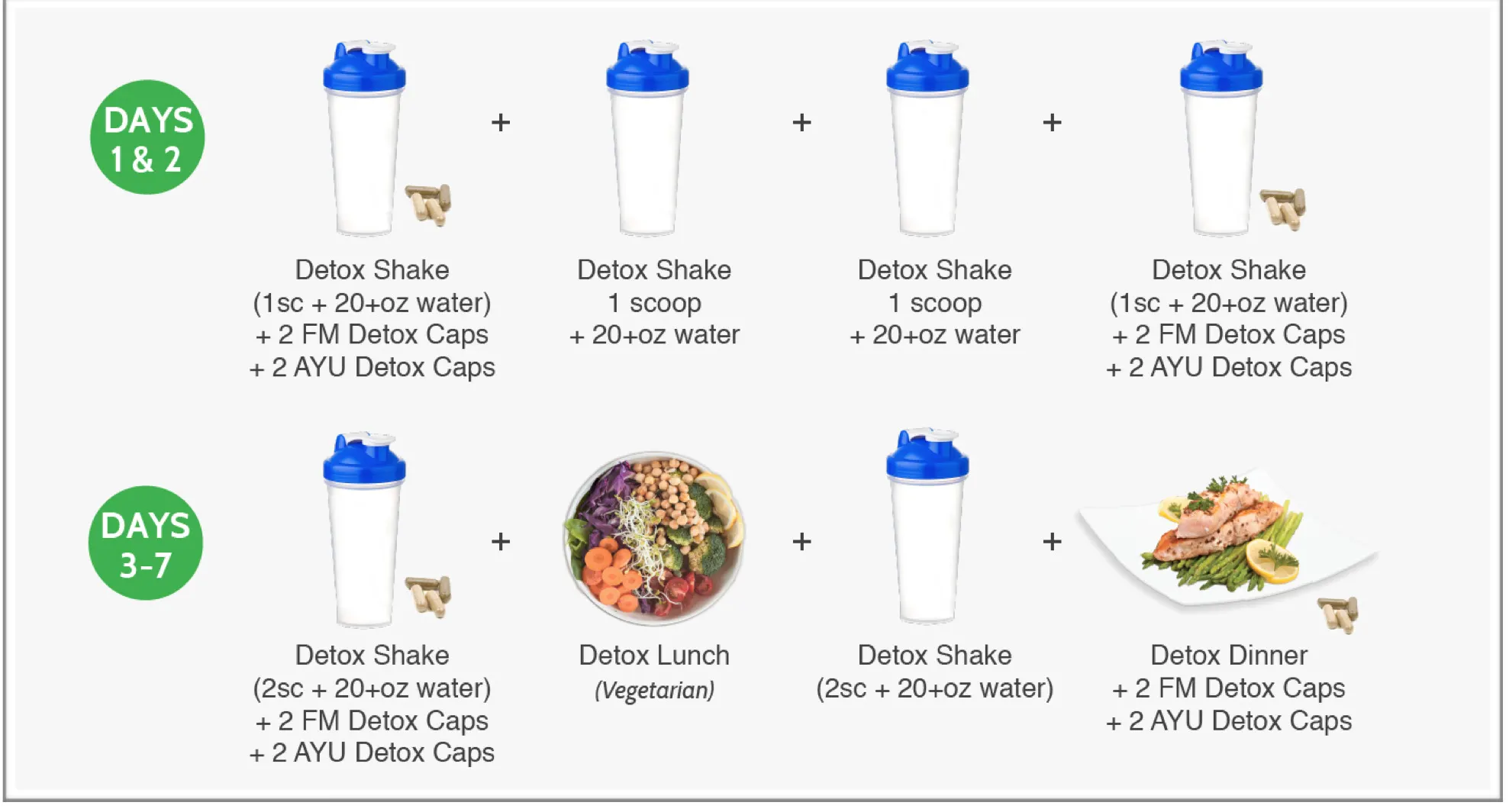 DAYS 1 & 2

Detox Shake (1sc + 20+oz water) + 2 FM Detox Caps + 2 AYU Detox Caps

+

Detox Shake 1 scoop + 20+oz water

+

Detox Shake 1 scoop + 20+oz water

+

Detox Shake (1sc + 20+oz water) + 2 FM Detox Caps + 2 AYU Detox Caps

DAYS 3-7

Detox Shake (2sc + 20+oz water) + 2 FM Detox Caps + 2 AYU Detox Caps

+

Detox Lunch (Vegetarian)

+

Detox Shake (2sc + 20+oz water)

+

Detox Dinner + 2 FM Detox Caps + 2 AYU Detox Caps